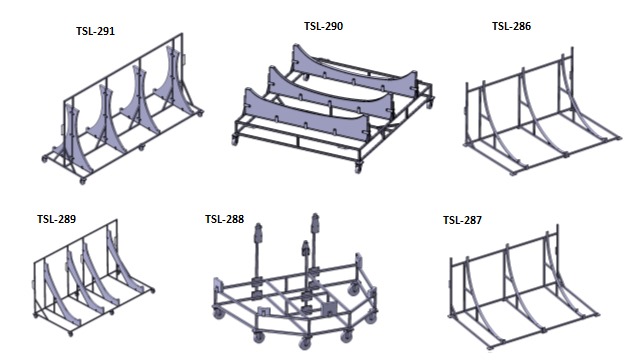 TSL-291

TSL-290

TSL-286

TSL-289

TSL-288

TSL-287